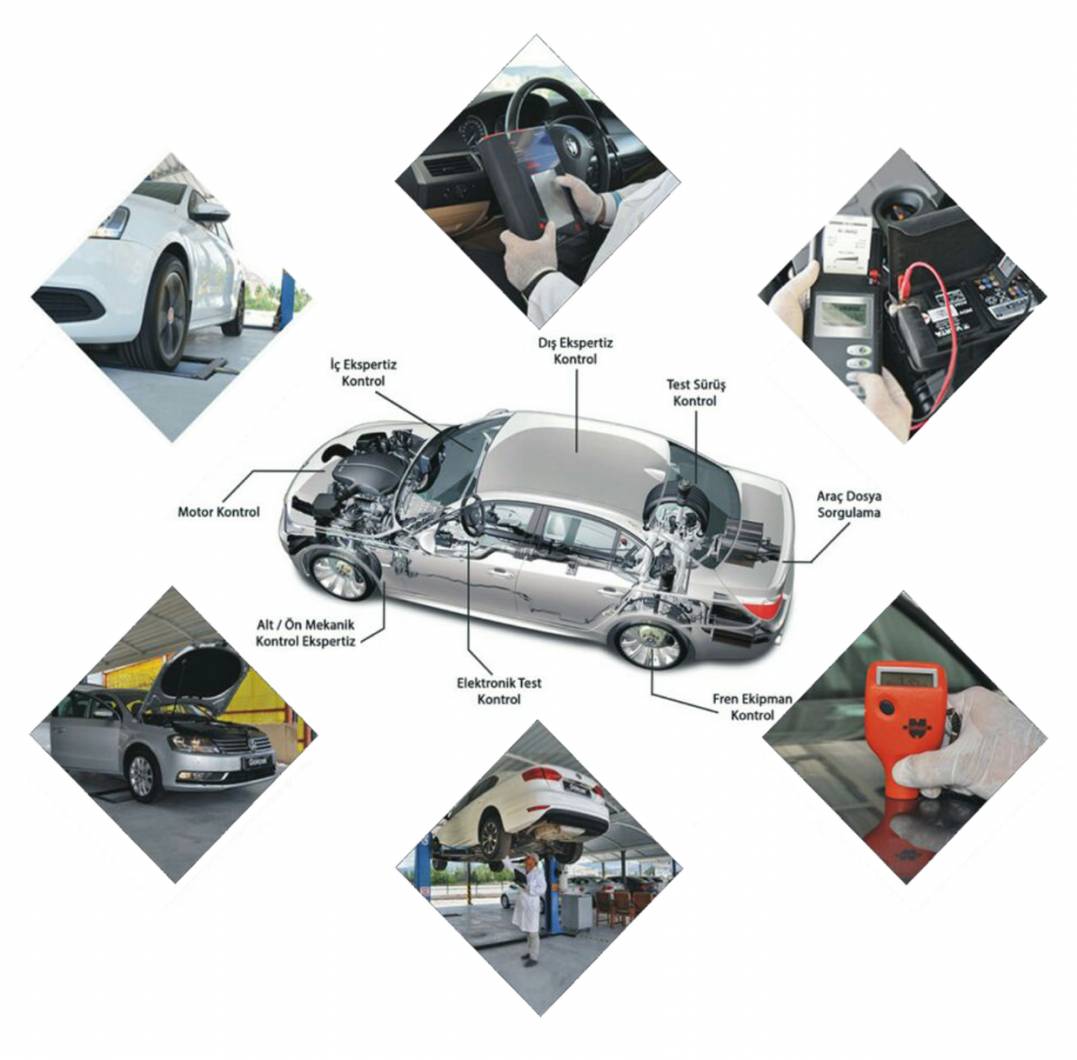 İç Ekspertiz Kontrol

Dış Ekspertiz Kontrol

Test Sürüş Kontrol

Motor Kontrol

Araç Dosya Sorgulama

Alt / Ön Mekanik Kontrol Ekspertiz

Elektronik Test Kontrol

Fren Ekipman Kontrol